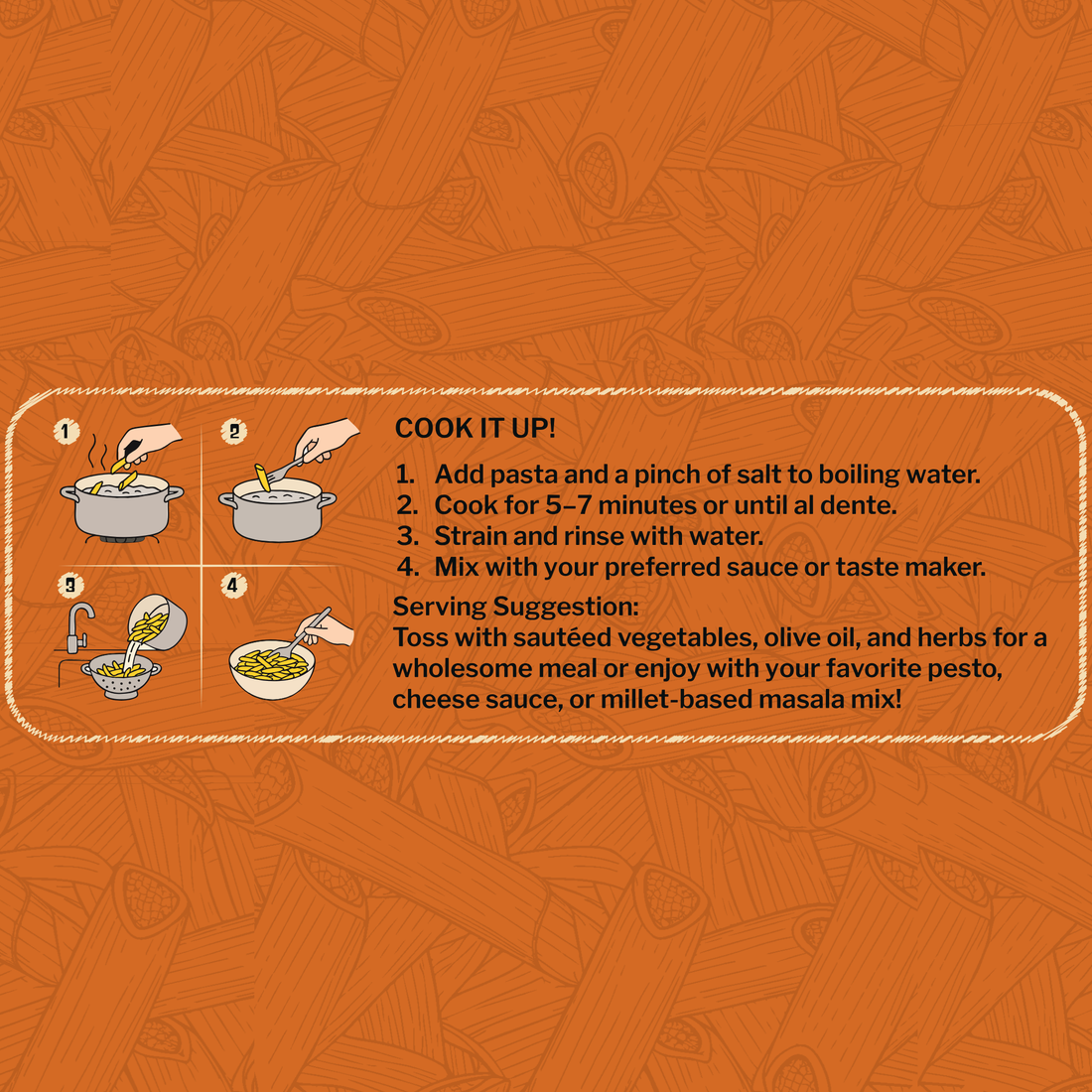 1

2

3

4

COOK IT UP!

1. Add pasta and a pinch of salt to boiling water.
2. Cook for 5–7 minutes or until al dente.
3. Strain and rinse with water.
4. Mix with your preferred sauce or taste maker.

Serving Suggestion:
Toss with sautéed vegetables, olive oil, and herbs for a wholesome meal or enjoy with your favorite pesto, cheese sauce, or millet-based masala mix!